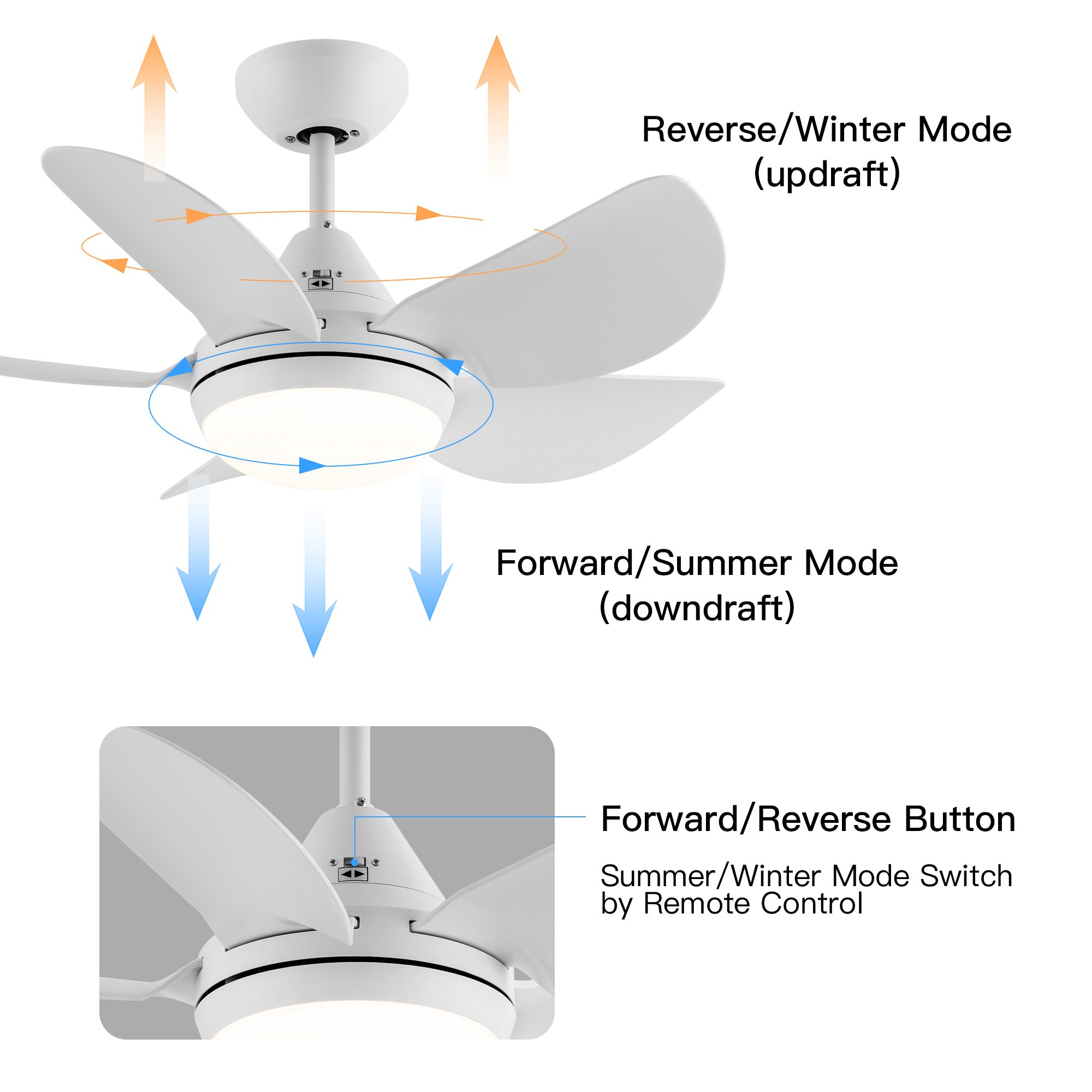 Reverse/Winter Mode
(updraft)

Forward/Summer Mode
(downdraft)

Forward/Reverse Button

Summer/Winter Mode Switch by Remote Control